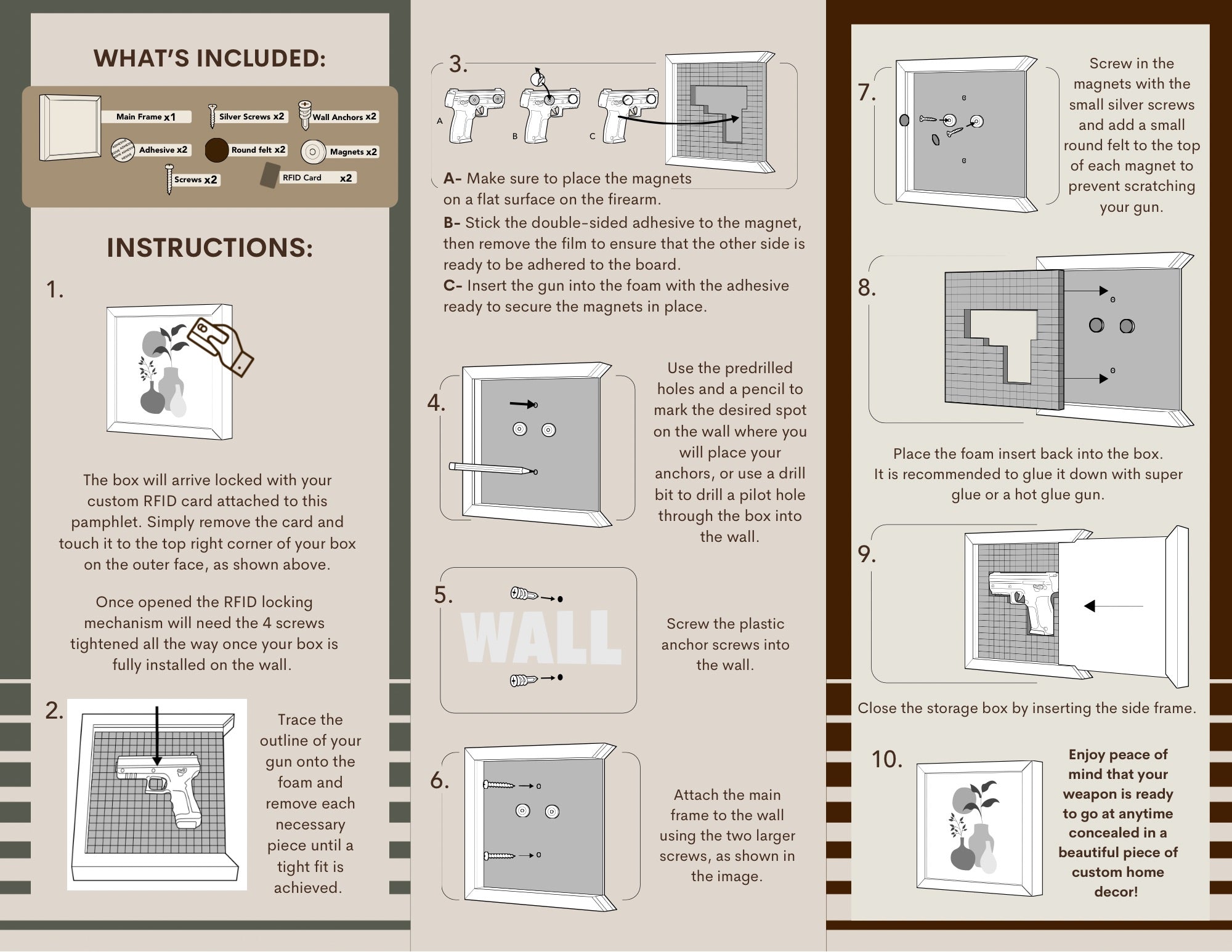 WHAT'S INCLUDED:

Main Frame x1
Silver Screws x2
Wall Anchors x2
Adhesive x2
Round felt x2
Magnets x2
Screws x2
RFID Card x2

INSTRUCTIONS:

1.

The box will arrive locked with your custom RFID card attached to this pamphlet. Simply remove the card and touch it to the top right corner of your box on the outer face, as shown above.

Once opened the RFID locking mechanism will need the 4 screws tightened all the way once your box is fully installed on the wall.

2.

Trace the outline of your gun onto the foam and remove each necessary piece until a tight fit is achieved.

3.

A

B

C

A- Make sure to place the magnets on a flat surface on the firearm.

B- Stick the double-sided adhesive to the magnet, then remove the film to ensure that the other side is ready to be adhered to the board.

C- Insert the gun into the foam with the adhesive ready to secure the magnets in place.

4.

Use the predrilled holes and a pencil to mark the desired spot on the wall where you will place your anchors, or use a drill bit to drill a pilot hole through the box into the wall.

5.

WALL

Screw the plastic anchor screws into the wall.

6.

Attach the main frame to the wall using the two larger screws, as shown in the image.

7.

Screw in the magnets with the small silver screws and add a small round felt to the top of each magnet to prevent scratching your gun.

8.

Place the foam insert back into the box. It is recommended to glue it down with super glue or a hot glue gun.

9.

Close the storage box by inserting the side frame.

10.

Enjoy peace of mind that your weapon is ready to go at anytime concealed in a beautiful piece of custom home decor!